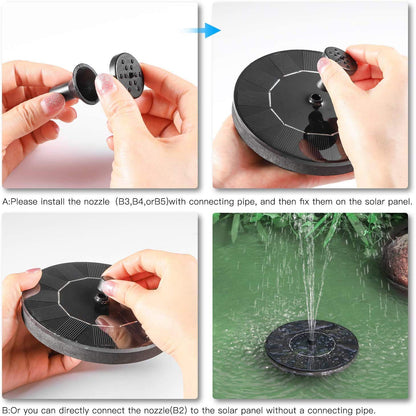 A:Please install the nozzle (B3,B4,orB5)with connecting pipe, and then fix them on the solar panel.

B:Or you can directly connect the nozzle(B2) to the solar panel without a connecting pipe.